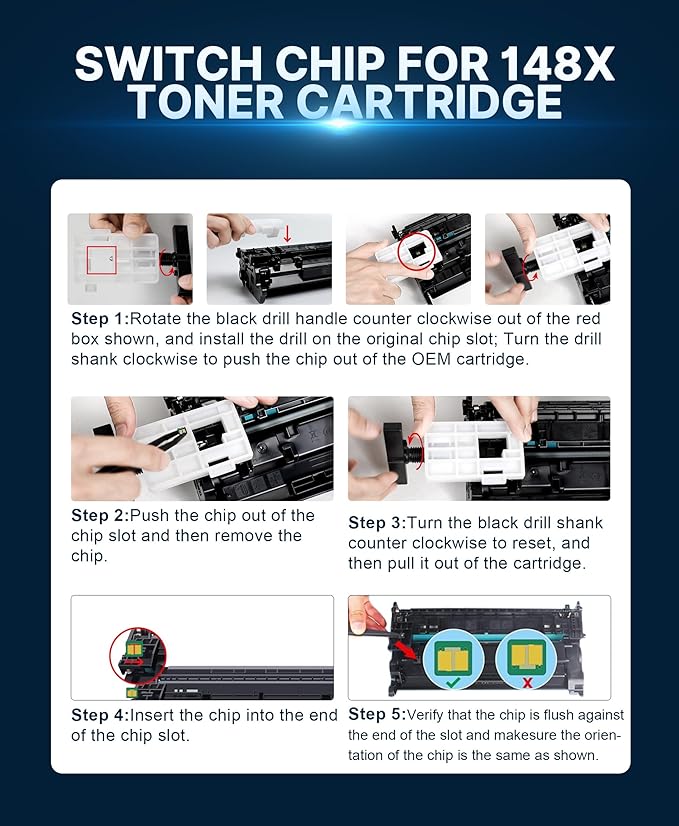 SWITCH CHIP FOR 148X TONER CARTRIDGE

Step 1:Rotate the black drill handle counter clockwise out of the red box shown, and install the drill on the original chip slot; Turn the drill shank clockwise to push the chip out of the OEM cartridge.

Step 2:Push the chip out of the chip slot and then remove the chip.

Step 3:Turn the black drill shank counter clockwise to reset, and then pull it out of the cartridge.

Step 4:Insert the chip into the end of the chip slot.

Step 5:Verify that the chip is flush against the end of the slot and makesure the orientation of the chip is the same as shown.