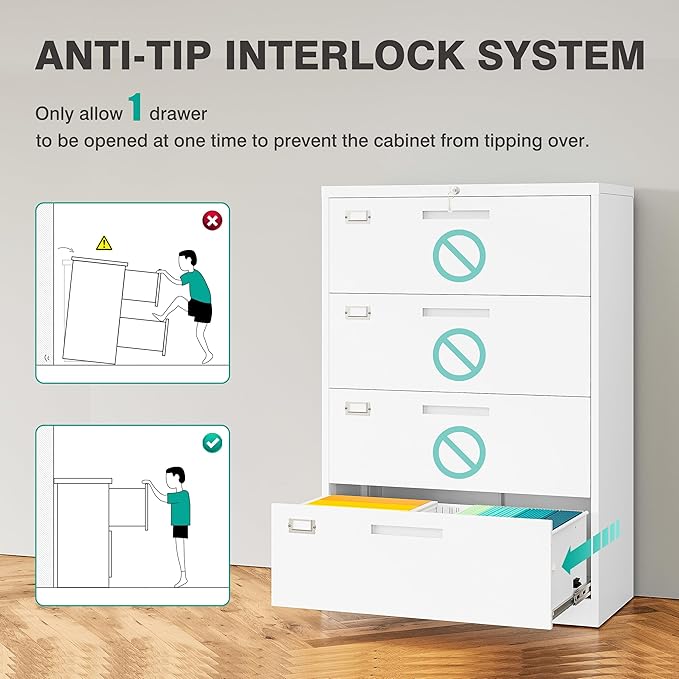 ANTI-TIP INTERLOCK SYSTEM

Only allow 1 drawer to be opened at one time to prevent the cabinet from tipping over.