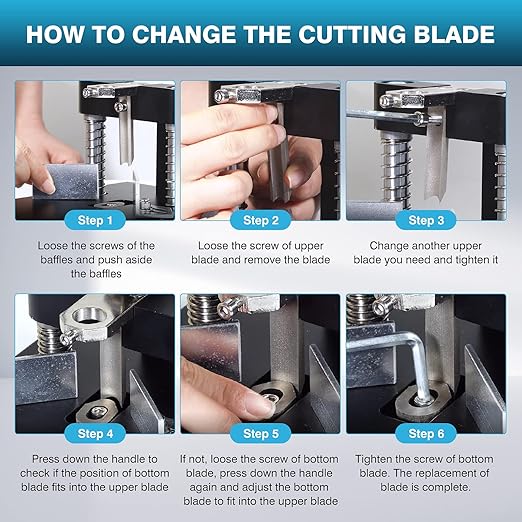 HOW TO CHANGE THE CUTTING BLADE

Step 1

Loose the screws of the baffles and push aside the baffles

Step 2

Loose the screw of upper blade and remove the blade

Step 3

Change another upper blade you need and tighten it

Step 4

Press down the handle to check if the position of bottom blade fits into the upper blade

Step 5

If not, loose the screw of bottom blade, press down the handle again and adjust the bottom blade to fit into the upper blade

Step 6

Tighten the screw of bottom blade. The replacement of blade is complete.