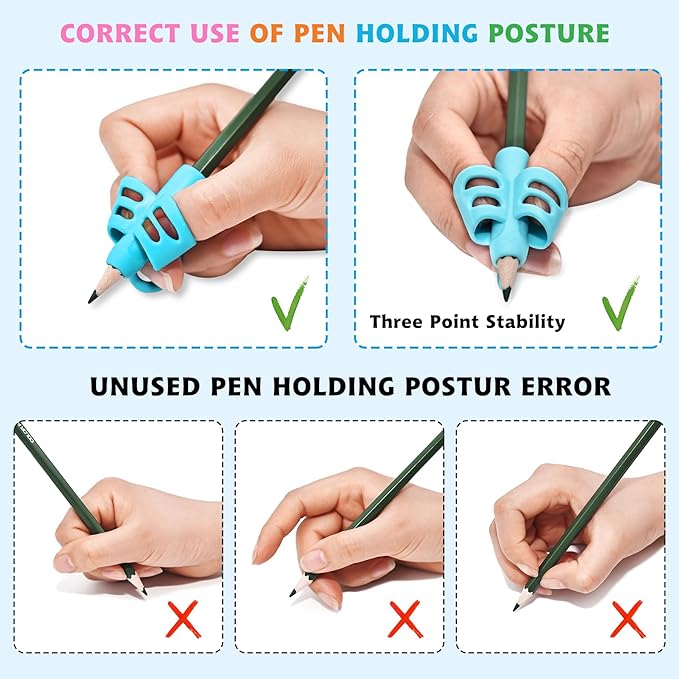 CORRECT USE OF PEN HOLDING POSTURE

Three Point Stability

UNUSED PEN HOLDING POSTUR ERROR