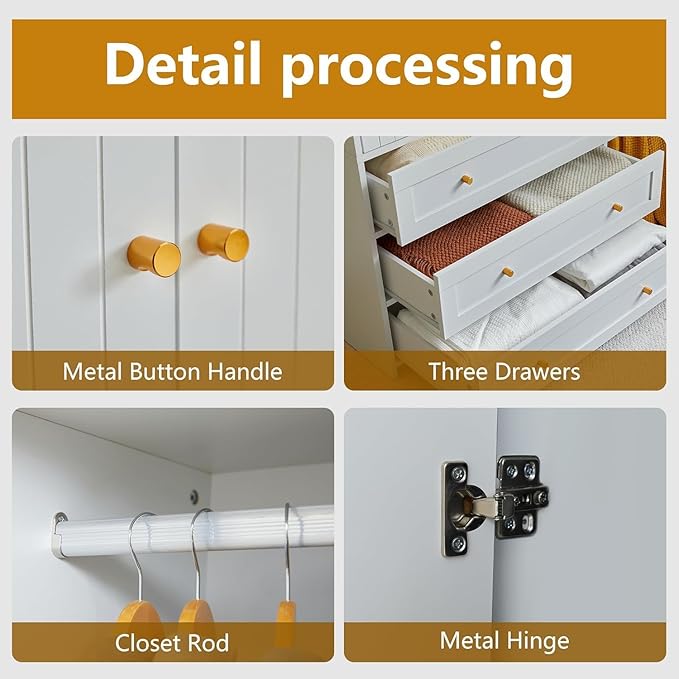 Detail processing

Metal Button Handle

Three Drawers

Closet Rod

Metal Hinge