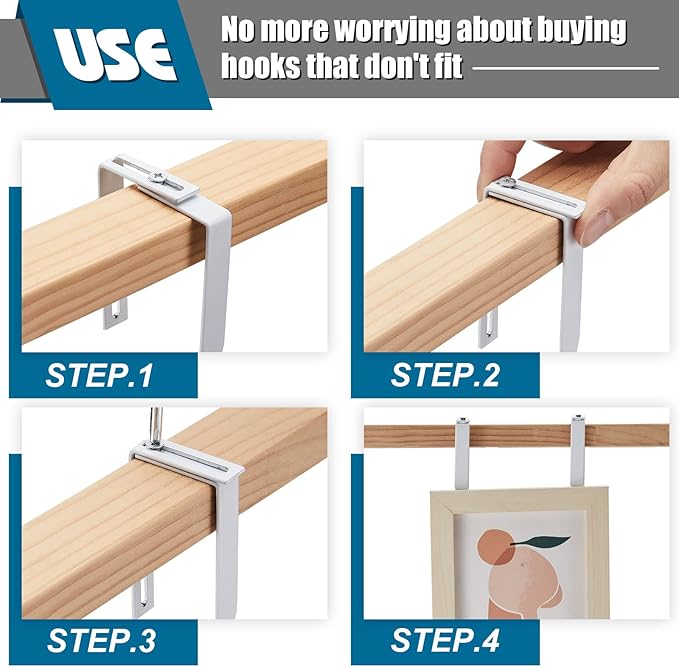 USE

No more worrying about buying hooks that don't fit

STEP.1

STEP.2

STEP.3

STEP.4