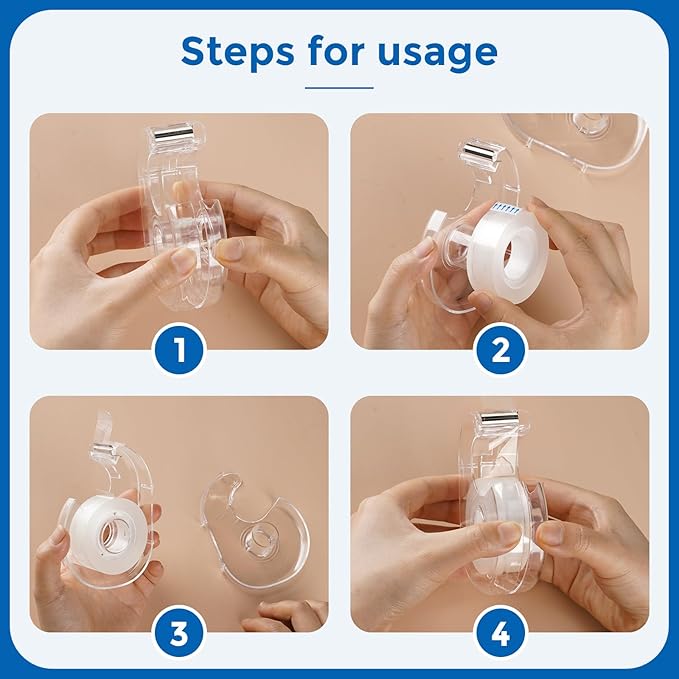 Steps for usage

1

2

3

4