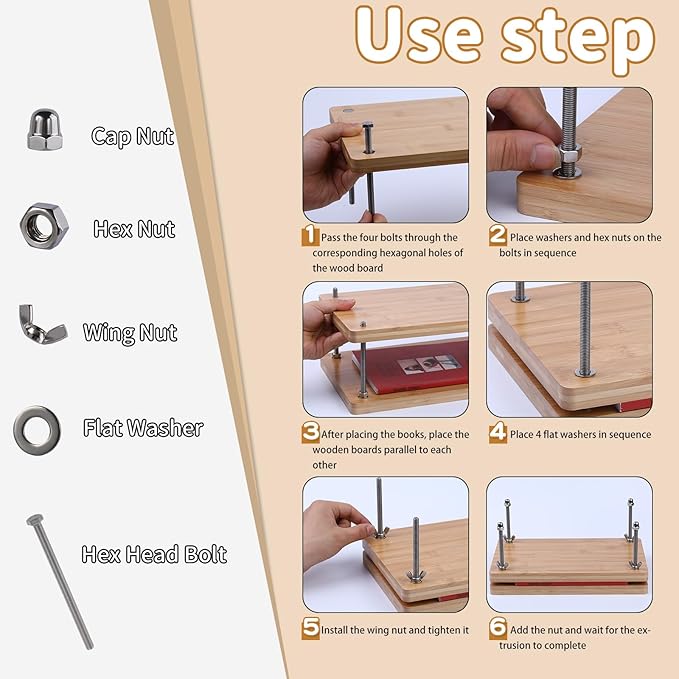 Cap Nut

Hex Nut

Wing Nut

Flat Washer

Hex Head Bolt

Use step

1 Pass the four bolts through the corresponding hexagonal holes of the wood board

2 Place washers and hex nuts on the bolts in sequence

3 After placing the books, place the wooden boards parallel to each other

4 Place 4 flat washers in sequence

5 Install the wing nut and tighten it

6 Add the nut and wait for the extrusion to complete