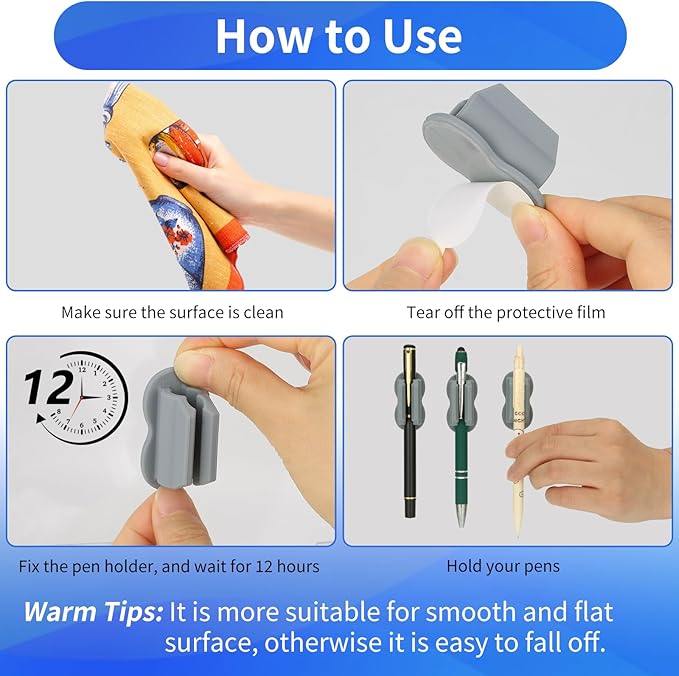 How to Use

Make sure the surface is clean

Tear off the protective film

12

12
1
2
3
4
5
6
7
8
9
10
11

Fix the pen holder, and wait for 12 hours

Hold your pens

Warm Tips: It is more suitable for smooth and flat surface, otherwise it is easy to fall off.