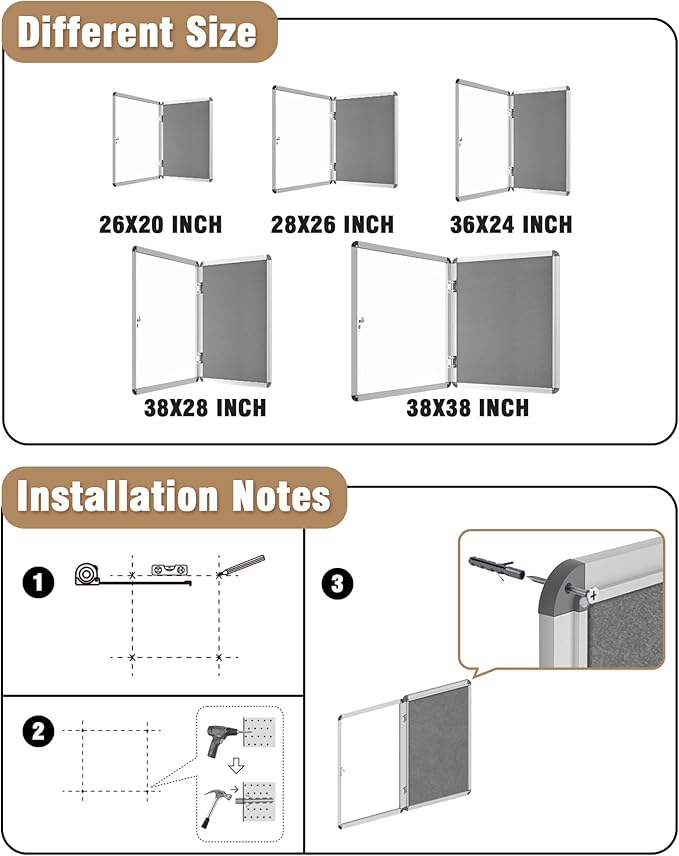 Different Size

26X20 INCH

28X26 INCH

36X24 INCH

38X28 INCH

38X38 INCH

Installation Notes

1

2

3