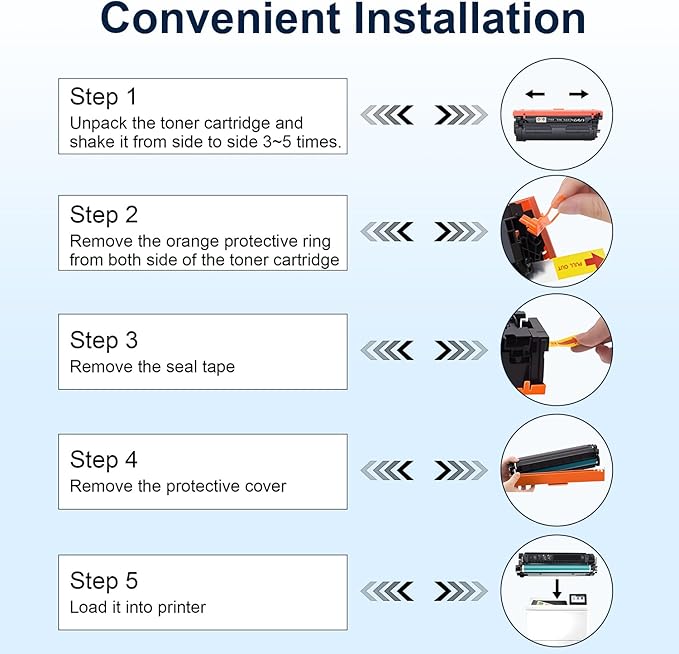 Convenient Installation

Step 1
Unpack the toner cartridge and shake it from side to side 3~5 times.

Step 2
Remove the orange protective ring from both side of the toner cartridge

PULL OUT

Step 3
Remove the seal tape

Step 4
Remove the protective cover

Step 5
Load it into printer