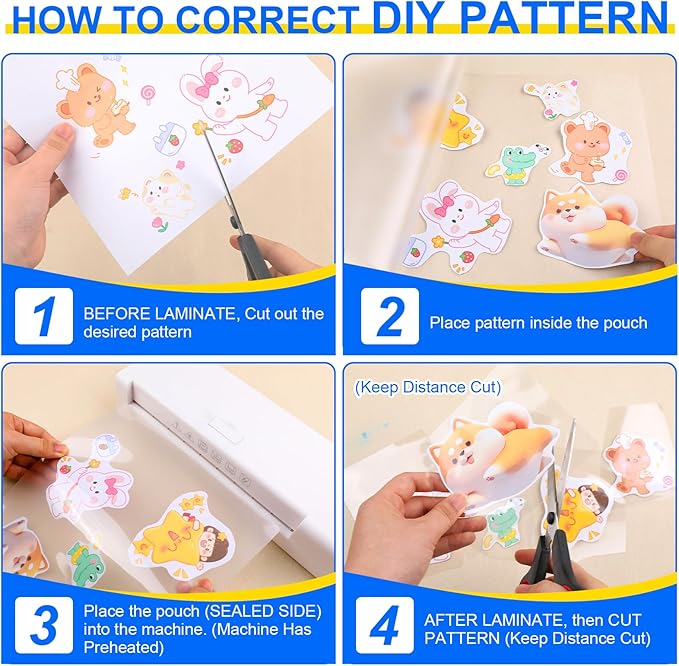 HOW TO CORRECT DIY PATTERN

1 BEFORE LAMINATE, Cut out the desired pattern

2 Place pattern inside the pouch

3 Place the pouch (SEALED SIDE) into the machine. (Machine Has Preheated)

(Keep Distance Cut)

4 AFTER LAMINATE, then CUT PATTERN (Keep Distance Cut)