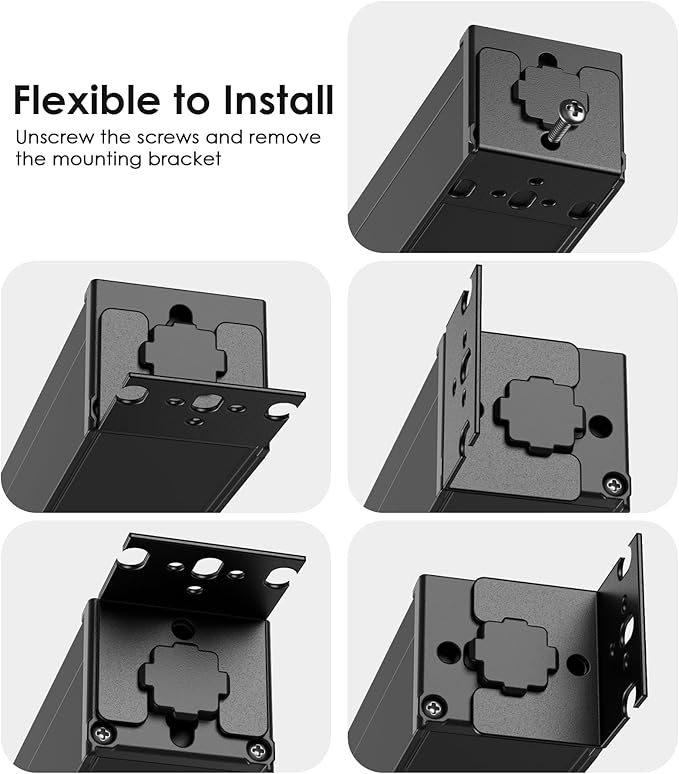 Flexible to Install

Unscrew the screws and remove the mounting bracket