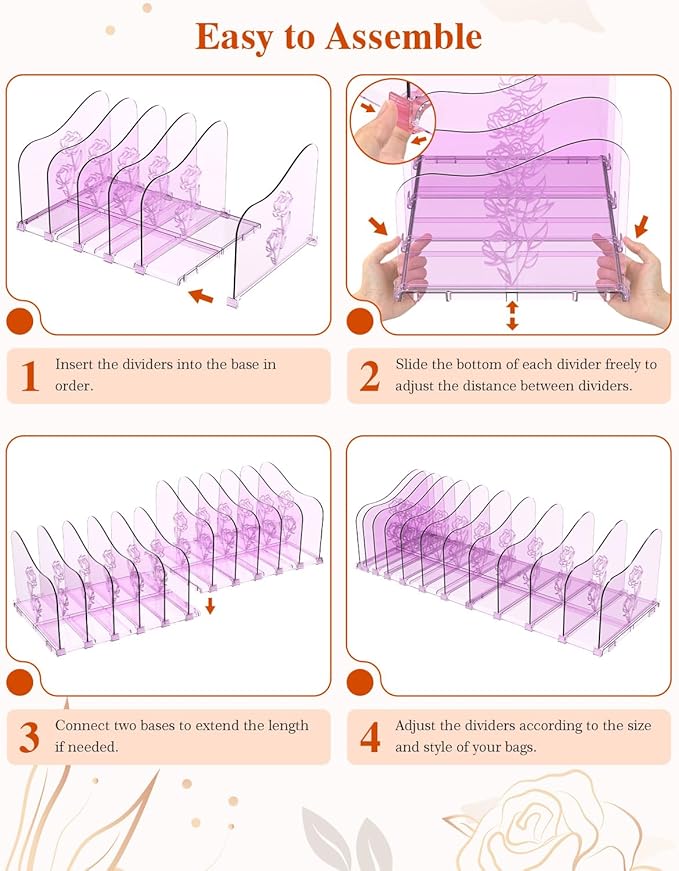 Easy to Assemble

1 Insert the dividers into the base in order.

2 Slide the bottom of each divider freely to adjust the distance between dividers.

3 Connect two bases to extend the length if needed.

4 Adjust the dividers according to the size and style of your bags.