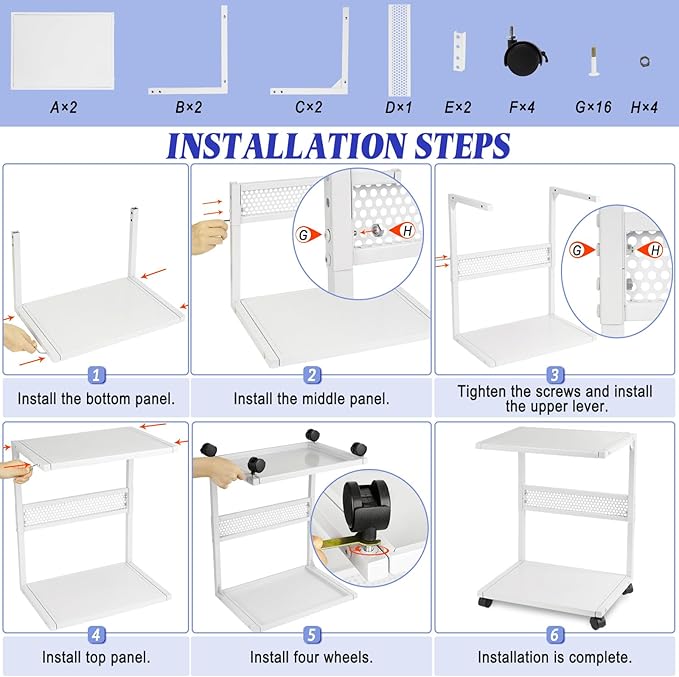 A×2 B×2 C×2 D×1 E×2 F×4 G×16 H×4

INSTALLATION STEPS

G H

G H

1
Install the bottom panel.

2
Install the middle panel.

3
Tighten the screws and install the upper lever.

4
Install top panel.

5
Install four wheels.

6
Installation is complete.