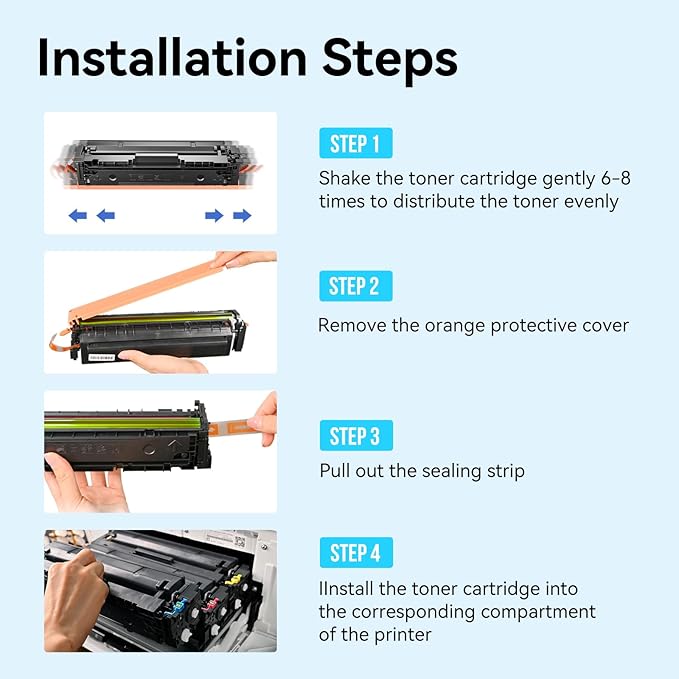 Installation Steps

STEP 1
Shake the toner cartridge gently 6-8 times to distribute the toner evenly

STEP 2
Remove the orange protective cover

STEP 3
Pull out the sealing strip

STEP 4
IInstall the toner cartridge into the corresponding compartment of the printer