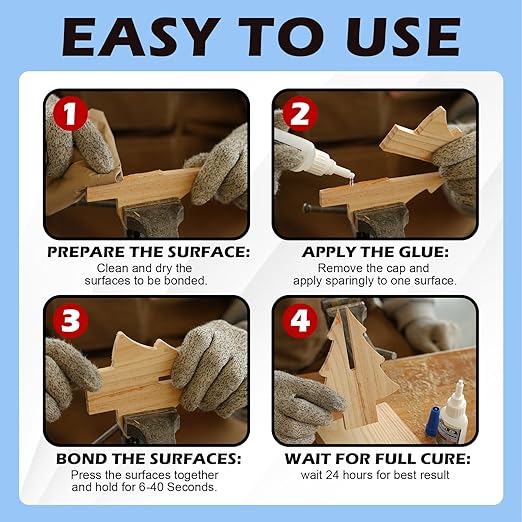 EASY TO USE

1

PREPARE THE SURFACE:
Clean and dry the surfaces to be bonded.

2

APPLY THE GLUE:
Remove the cap and apply sparingly to one surface.

3

BOND THE SURFACES:
Press the surfaces together and hold for 6-40 Seconds.

4

WAIT FOR FULL CURE:
wait 24 hours for best result