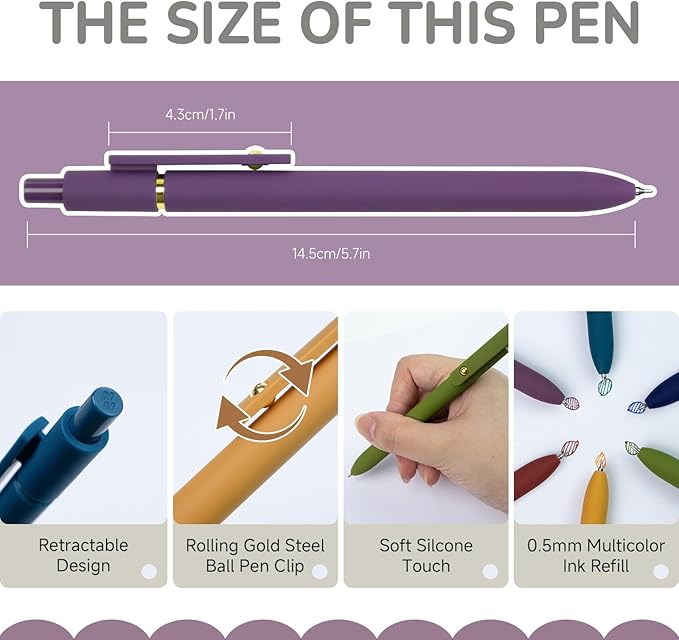 THE SIZE OF THIS PEN

4.3cm/1.7in

14.5cm/5.7in

Retractable Design

Rolling Gold Steel Ball Pen Clip

Soft Silcone Touch

0.5mm Multicolor Ink Refill