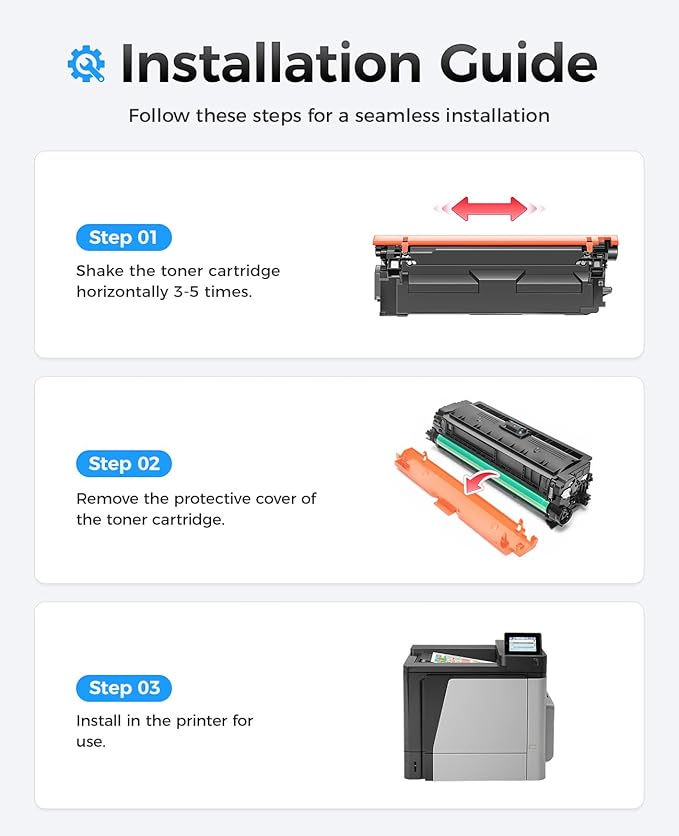 Installation Guide

Follow these steps for a seamless installation

Step 01

Shake the toner cartridge horizontally 3-5 times.

Step 02

Remove the protective cover of the toner cartridge.

Step 03

Install in the printer for use.