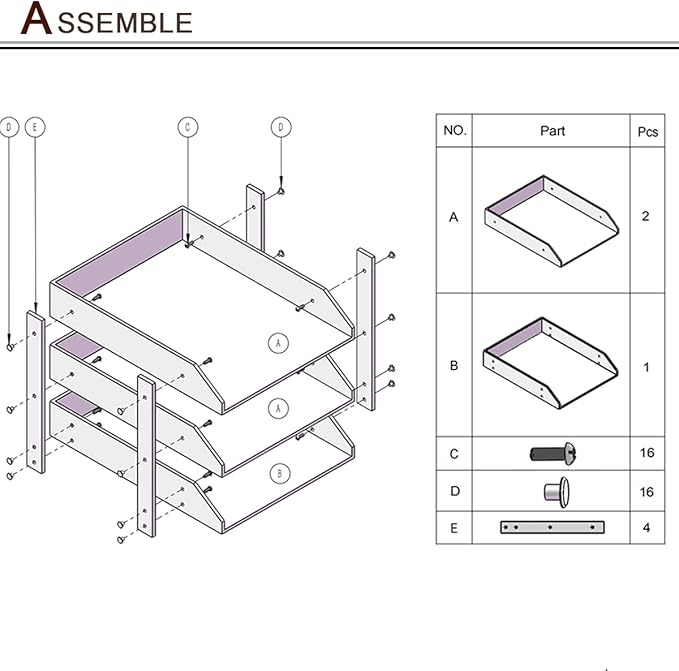 ASSEMBLE

D E C D

A

A

B

| NO. | Part | Pcs |
|---|---|---|
| A | | 2 |
| B | | 1 |
| C | | 16 |
| D | | 16 |
| E | | 4 |