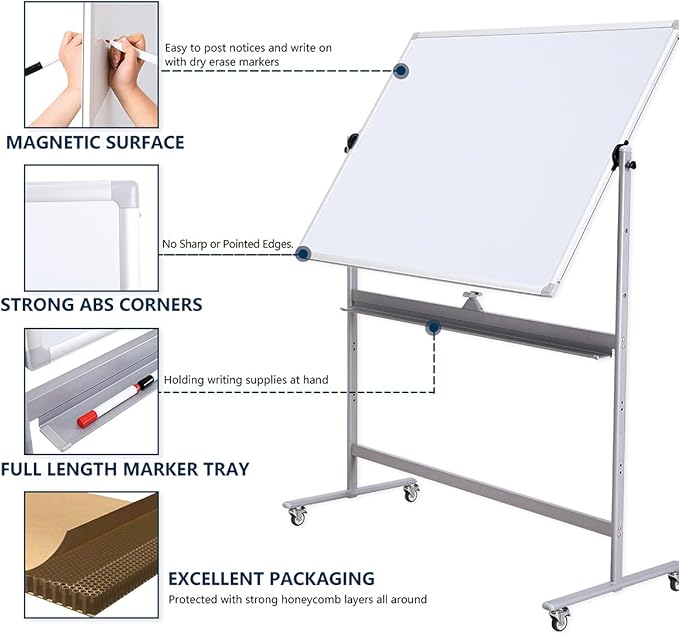 Easy to post notices and write on with dry erase markers

MAGNETIC SURFACE

No Sharp or Pointed Edges.

STRONG ABS CORNERS

Holding writing supplies at hand

FULL LENGTH MARKER TRAY

EXCELLENT PACKAGING

Protected with strong honeycomb layers all around