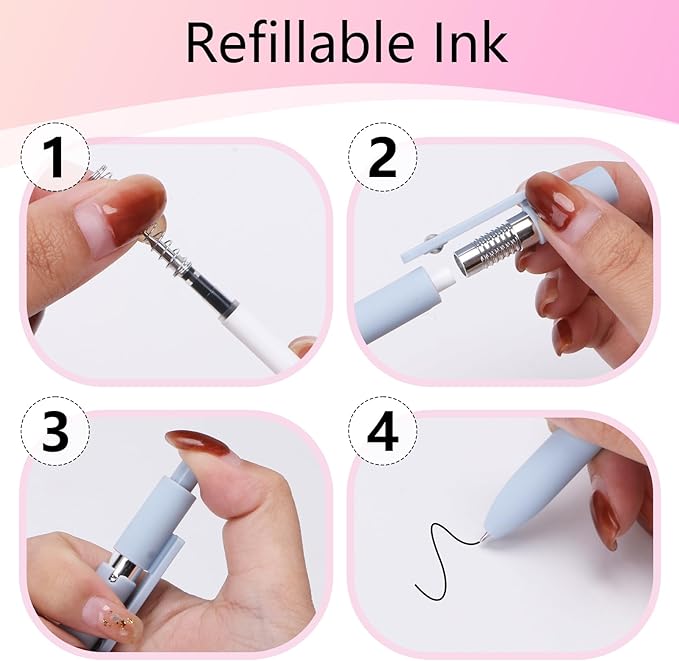 Refillable Ink

1

2

3

4