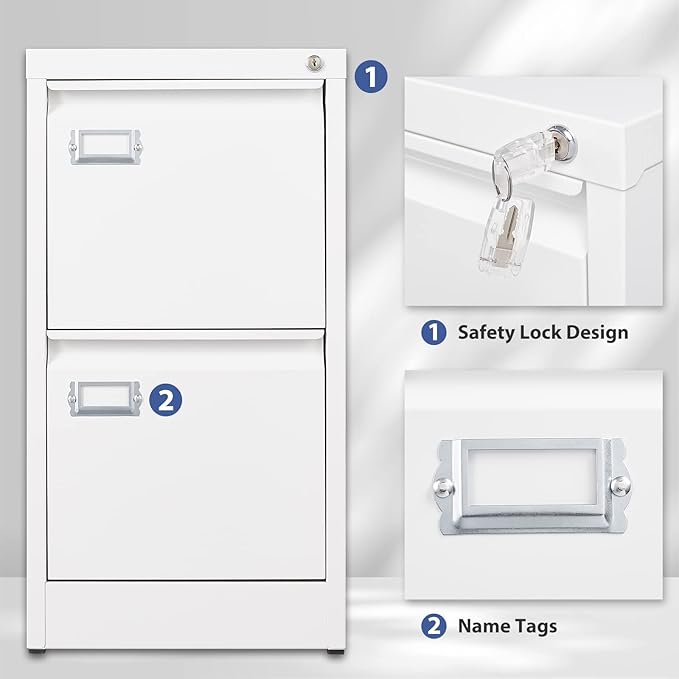 1

2

1 Safety Lock Design

2 Name Tags